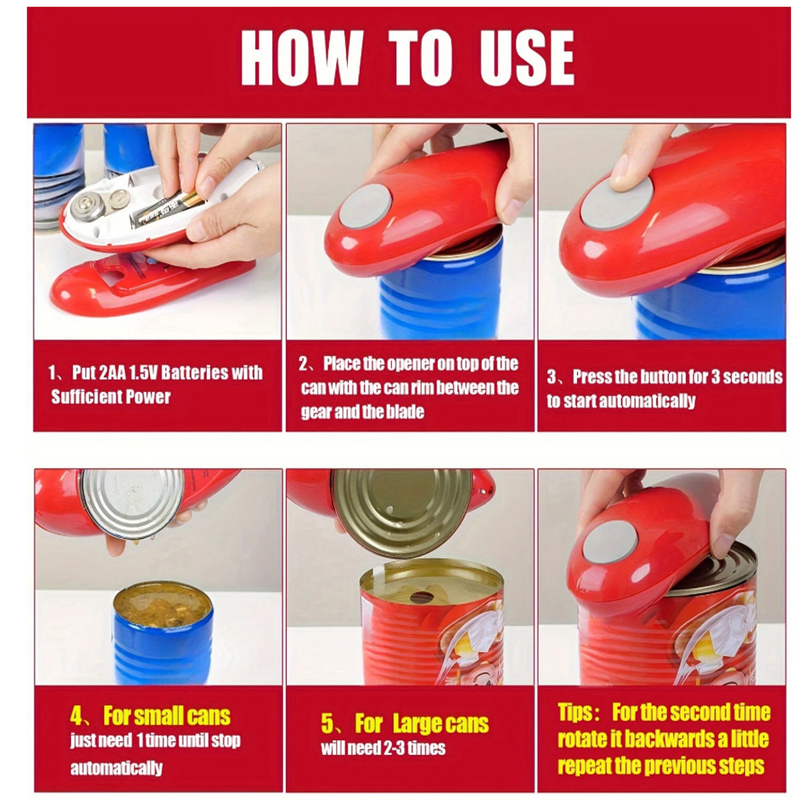 HOW TO USE

1、Put 2AA 1.5V Batteries with Sufficient Power

2、Place the opener on top of the can with the can rim between the gear and the blade

3、Press the button for 3 seconds to start automatically

4、For small cans just need 1 time until stop automatically

5、For Large cans will need 2-3 times

Tips: For the second time rotate it backwards a little repeat the previous steps